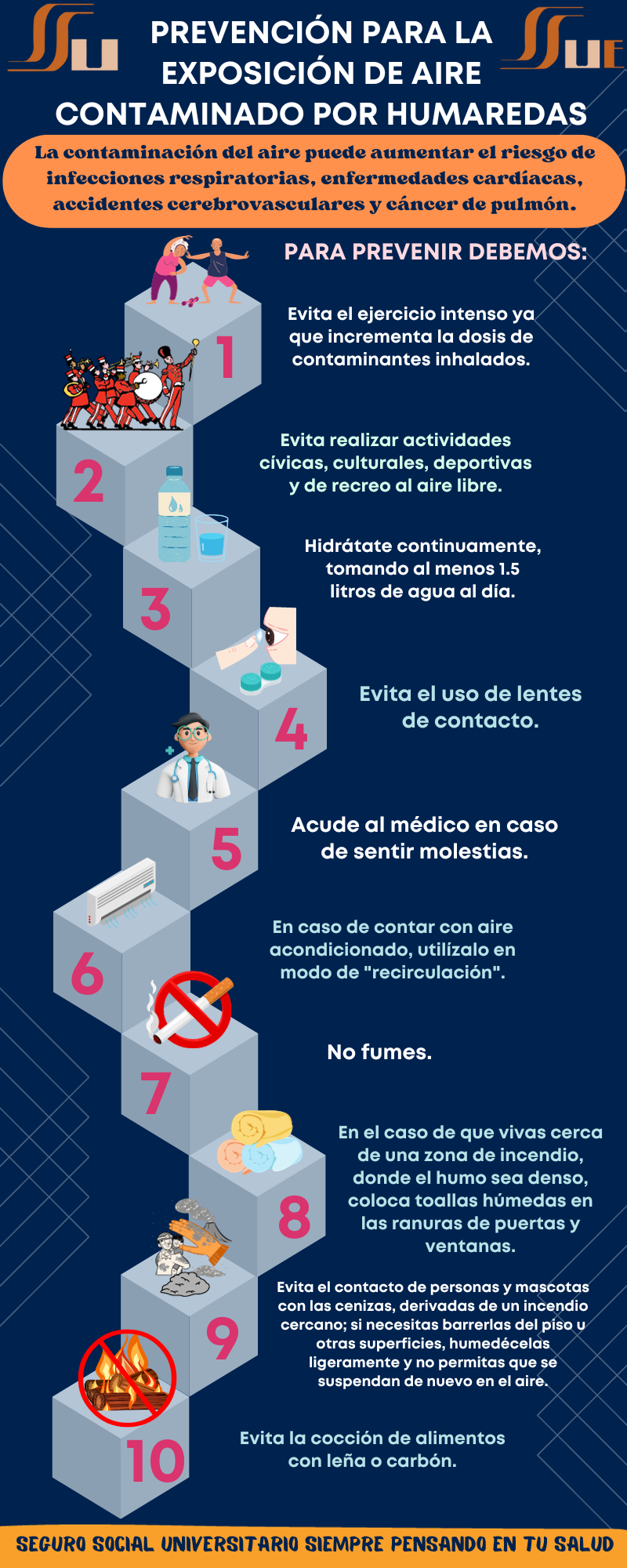 SSU

SSUE

PREVENCIÓN PARA LA EXPOSICIÓN DE AIRE CONTAMINADO POR HUMAREDAS

La contaminación del aire puede aumentar el riesgo de infecciones respiratorias, enfermedades cardíacas, accidentes cerebrovasculares y cáncer de pulmón.

PARA PREVENIR DEBEMOS:

1

Evita el ejercicio intenso ya que incrementa la dosis de contaminantes inhalados.

2

Evita realizar actividades cívicas, culturales, deportivas y de recreo al aire libre.

3

Hidrátate continuamente, tomando al menos 1.5 litros de agua al día.

4

Evita el uso de lentes de contacto.

5

Acude al médico en caso de sentir molestias.

6

En caso de contar con aire acondicionado, utilízalo en modo de "recirculación".

7

No fumes.

8

En el caso de que vivas cerca de una zona de incendio, donde el humo sea denso, coloca toallas húmedas en las ranuras de puertas y ventanas.

9

Evita el contacto de personas y mascotas con las cenizas, derivadas de un incendio cercano; si necesitas barrerlas del piso u otras superficies, humedécelas ligeramente y no permitas que se suspendan de nuevo en el aire.

10

Evita la cocción de alimentos con leña o carbón.

SEGURO SOCIAL UNIVERSITARIO SIEMPRE PENSANDO EN TU SALUD